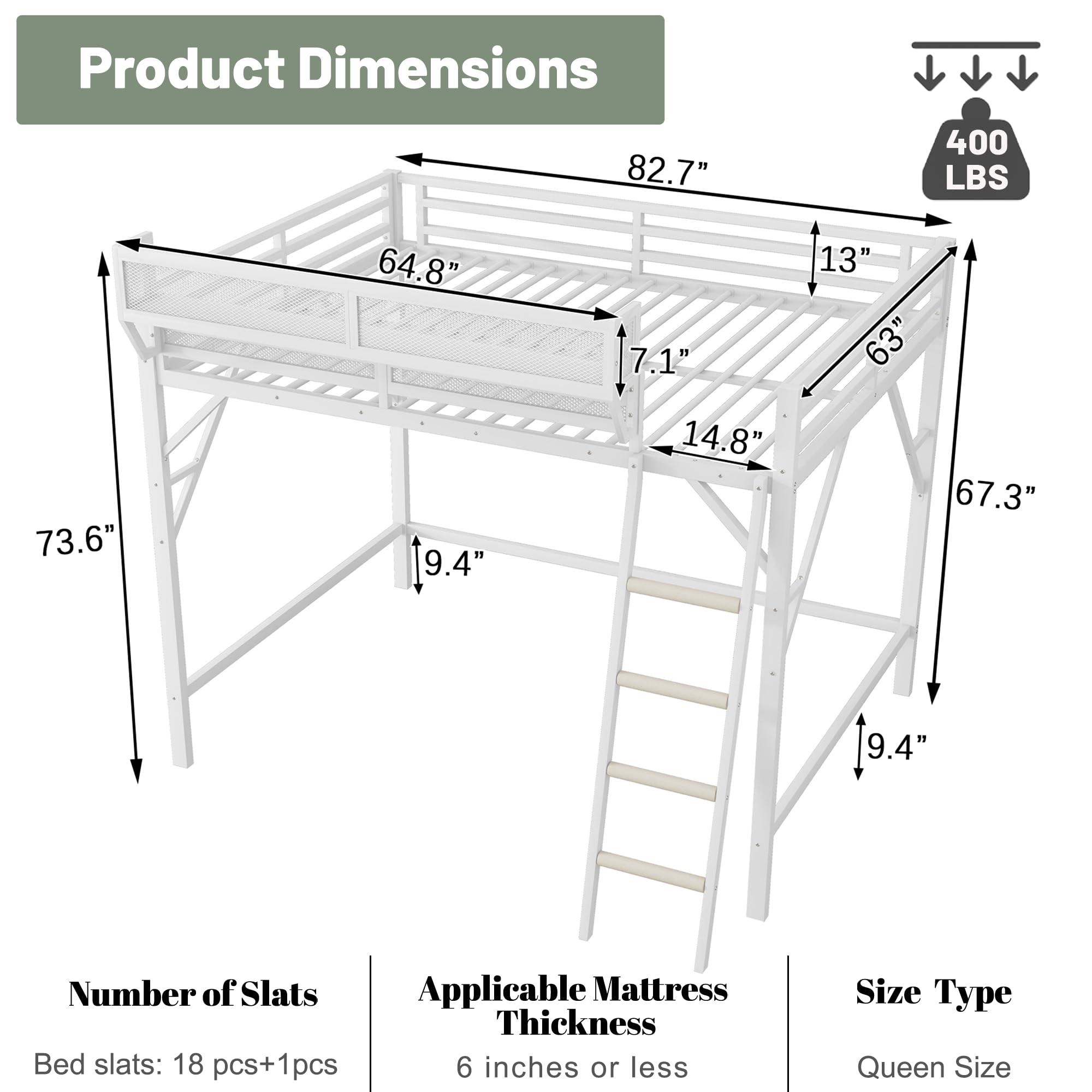 Product Dimensions

400 LBS

82.7”

64.8”

13”

63”

7.1”

14.8”

67.3”

73.6”

9.4”

9.4”

Number of Slats

Bed slats: 18 pcs+1pcs

Applicable Mattress Thickness

6 inches or less

Size Type

Queen Size